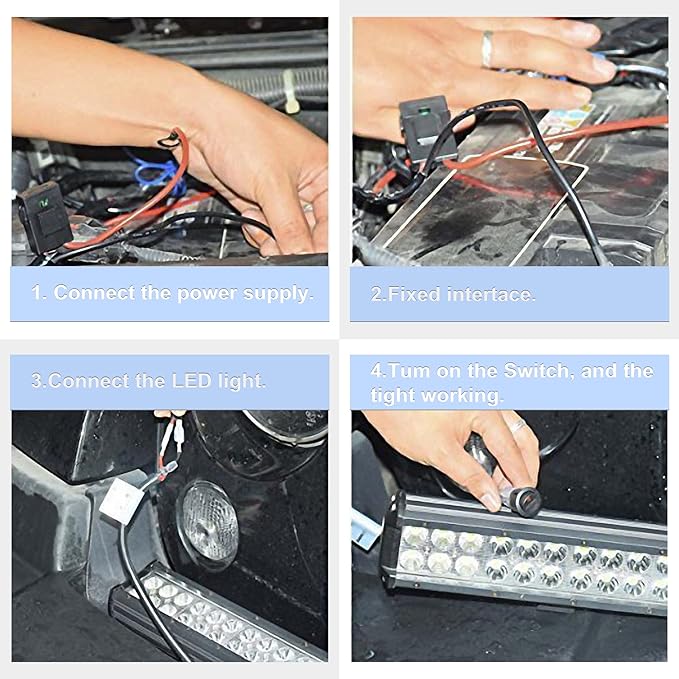 1. Connect the power supply.

2.Fixed intertace.

3.Connect the LED light.

4.Tum on the Switch, and the tight working.