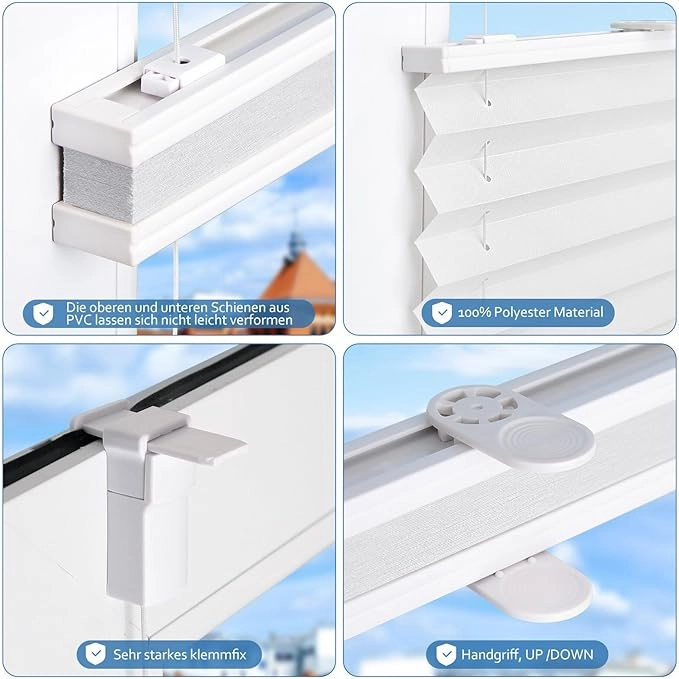 Die oberen und unteren Schienen aus PVC lassen sich nicht leicht verformen

100% Polyester Material

Sehr starkes klemmfix

Handgriff, UP /DOWN