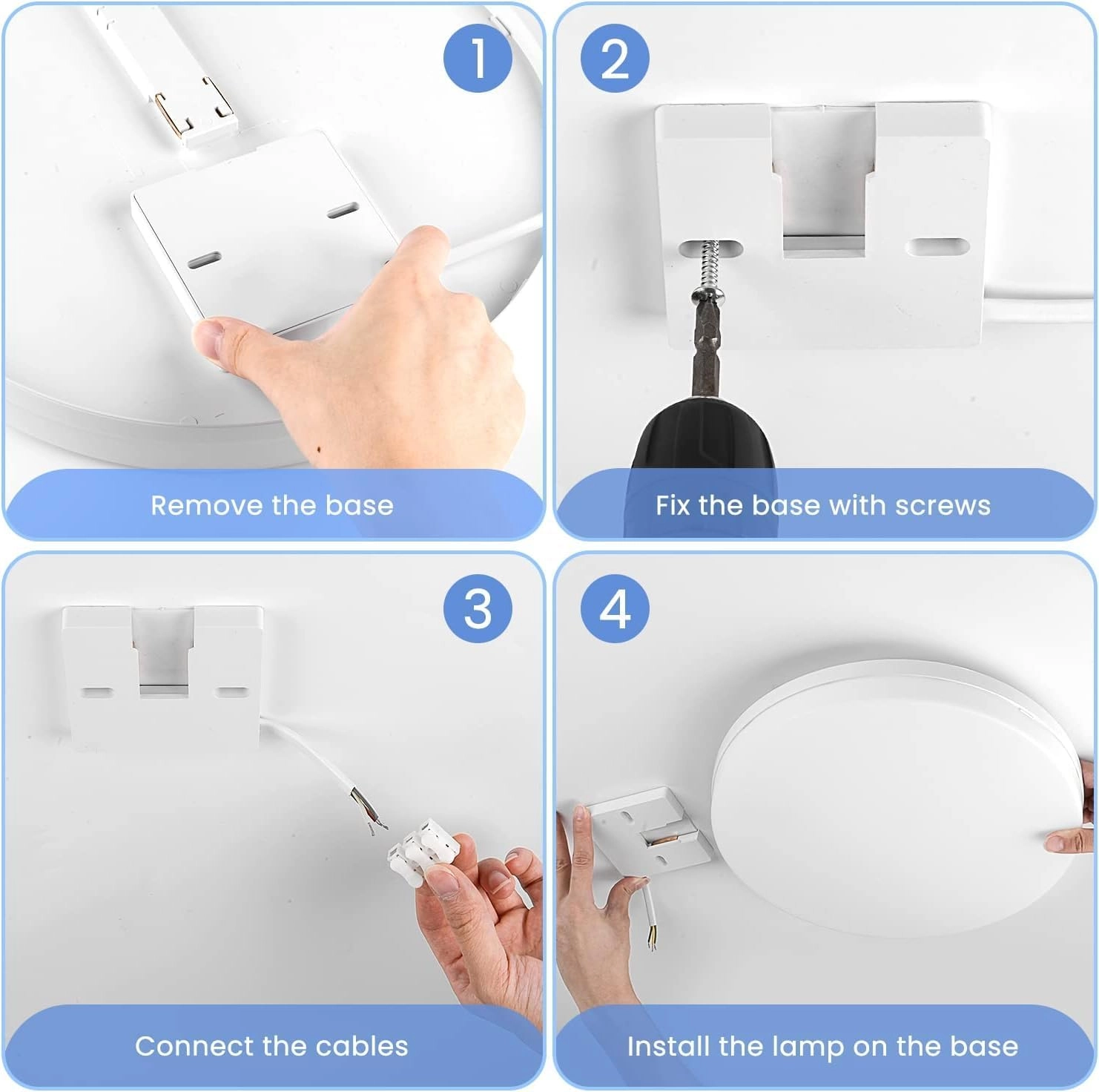 1

Remove the base

2

Fix the base with screws

3

Connect the cables

4

Install the lamp on the base