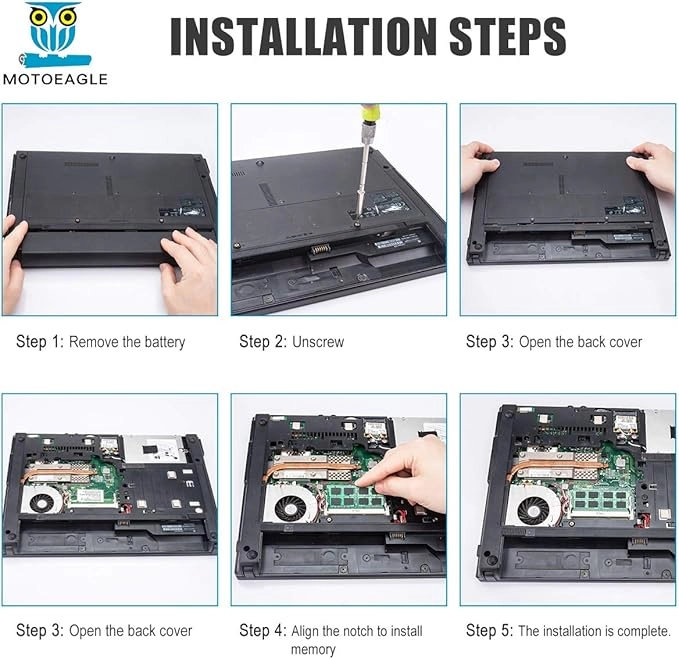 MOTOEAGLE

INSTALLATION STEPS

Step 1: Remove the battery

Step 2: Unscrew

Step 3: Open the back cover

Step 3: Open the back cover

Step 4: Align the notch to install memory

Step 5: The installation is complete.