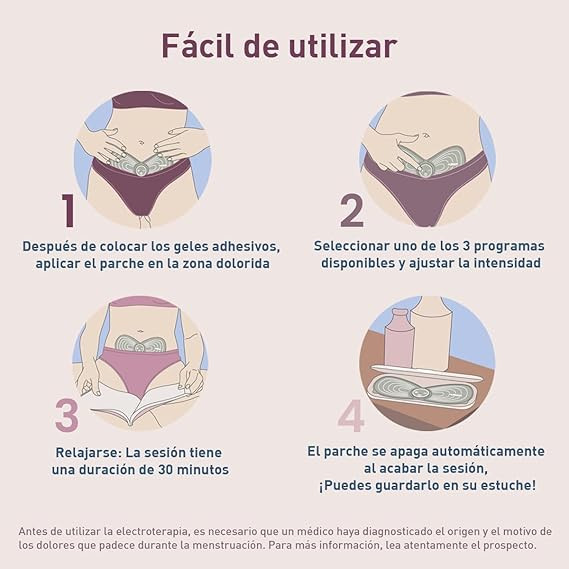 Fácil de utilizar

1
Después de colocar los geles adhesivos, aplicar el parche en la zona dolorida

2
Seleccionar uno de los 3 programas disponibles y ajustar la intensidad

3
Relajarse: La sesión tiene una duración de 30 minutos

4
El parche se apaga automáticamente al acabar la sesión, ¡Puedes guardarlo en su estuche!

Antes de utilizar la electroterapia, es necesario que un médico haya diagnosticado el origen y el motivo de los dolores que padece durante la menstruación. Para más información, lea atentamente el prospecto.