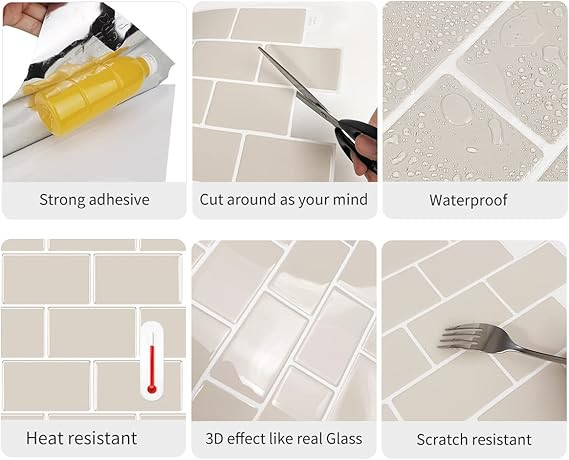 Strong adhesive

Cut around as your mind

Waterproof

Heat resistant

3D effect like real Glass

Scratch resistant