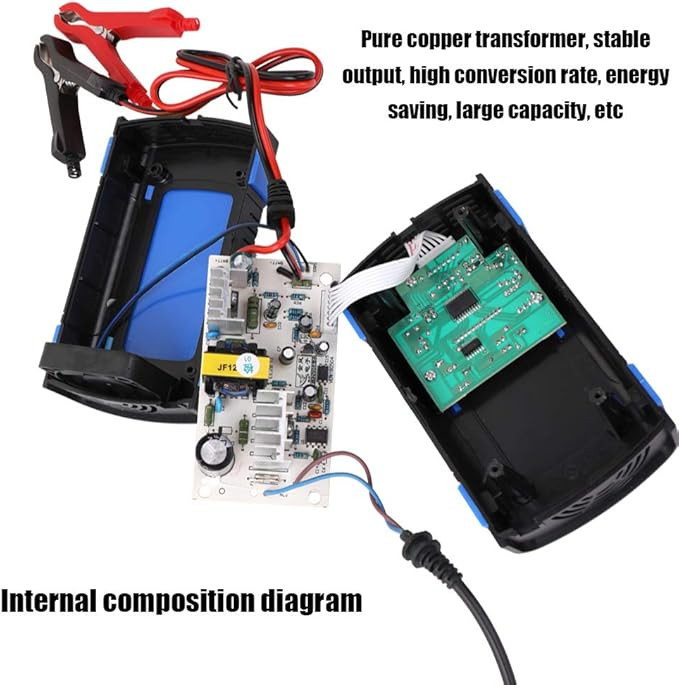 Pure copper transformer, stable output, high conversion rate, energy saving, large capacity, etc

JF12

Internal composition diagram