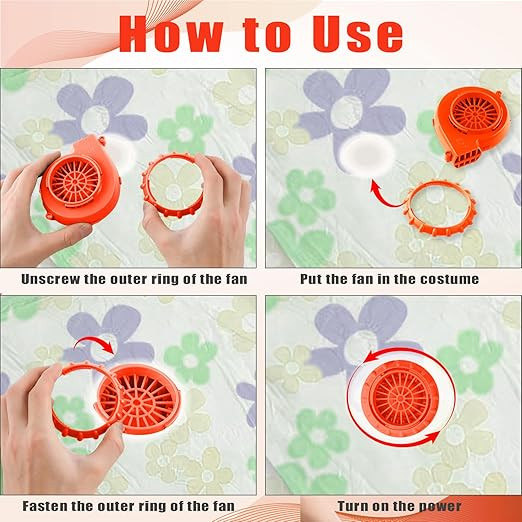 How to Use

Unscrew the outer ring of the fan

Put the fan in the costume

Fasten the outer ring of the fan

Turn on the power