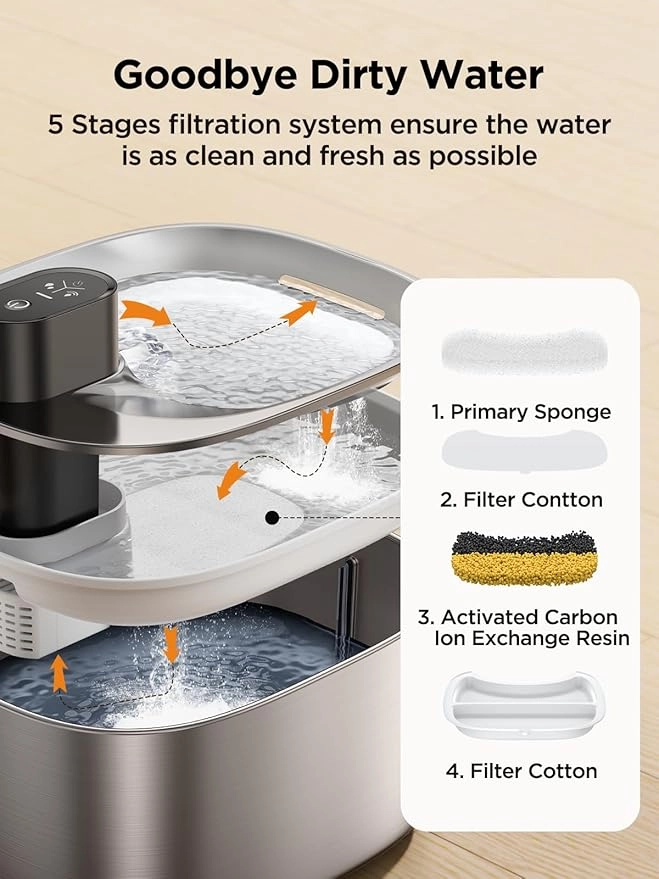 Goodbye Dirty Water

5 Stages filtration system ensure the water is as clean and fresh as possible

1. Primary Sponge

2. Filter Contton

3. Activated Carbon Ion Exchange Resin

4. Filter Cotton