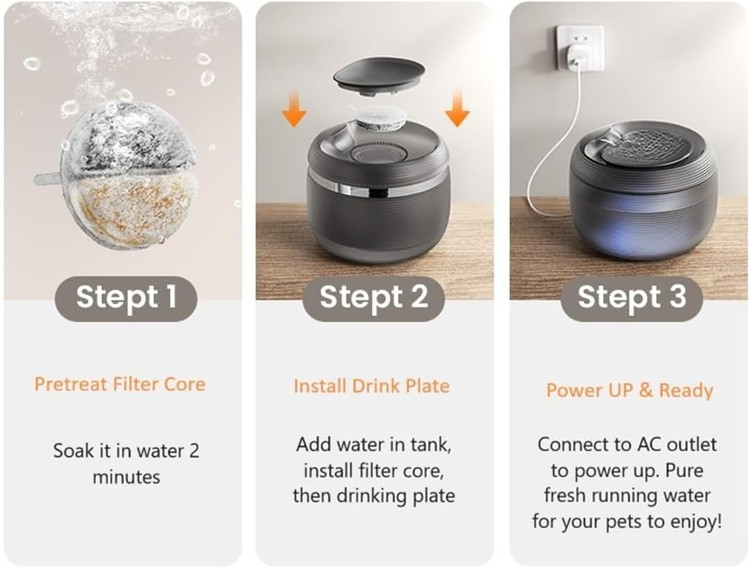 Stept 1

Pretreat Filter Core

Soak it in water 2 minutes

Stept 2

Install Drink Plate

Add water in tank, install filter core, then drinking plate

Stept 3

Power UP & Ready

Connect to AC outlet to power up. Pure fresh running water for your pets to enjoy!